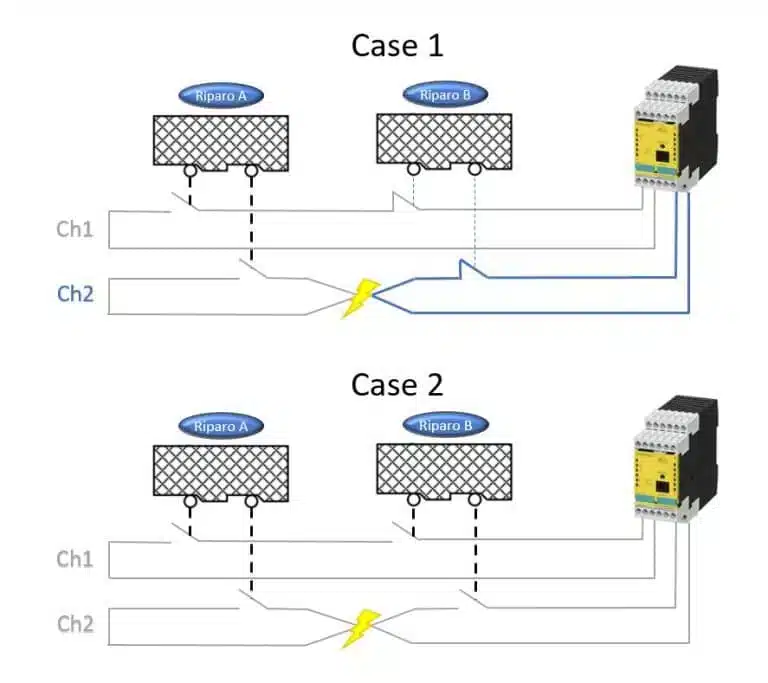 Case 1

Riparo A

Riparo B

Ch1

Ch2

Case 2

Riparo A

Riparo B

Ch1

Ch2