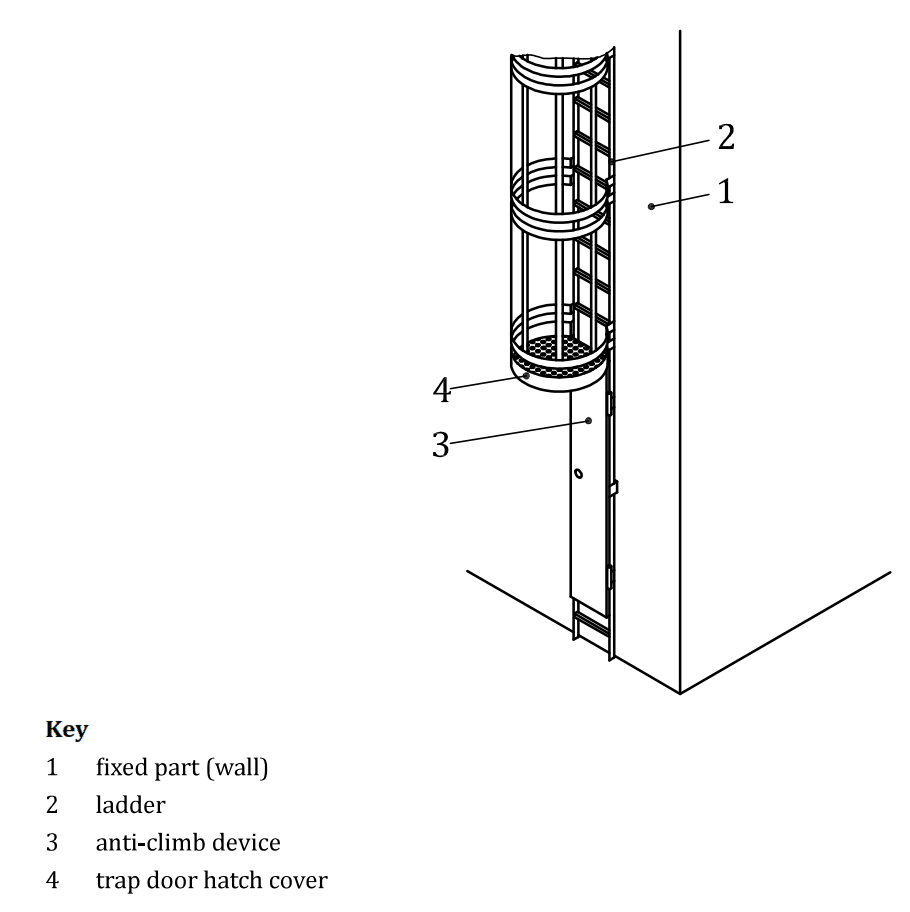 2
1
4
3

**Key**

1 fixed part (wall)

2 ladder

3 anti-climb device

4 trap door hatch cover