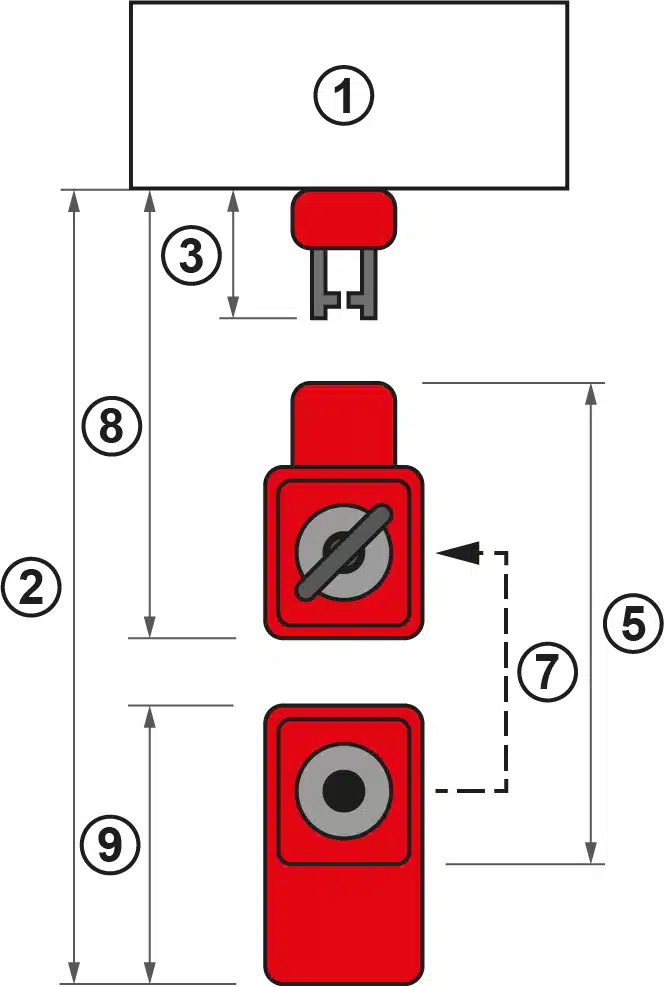 1
3
8
2
5
7
9